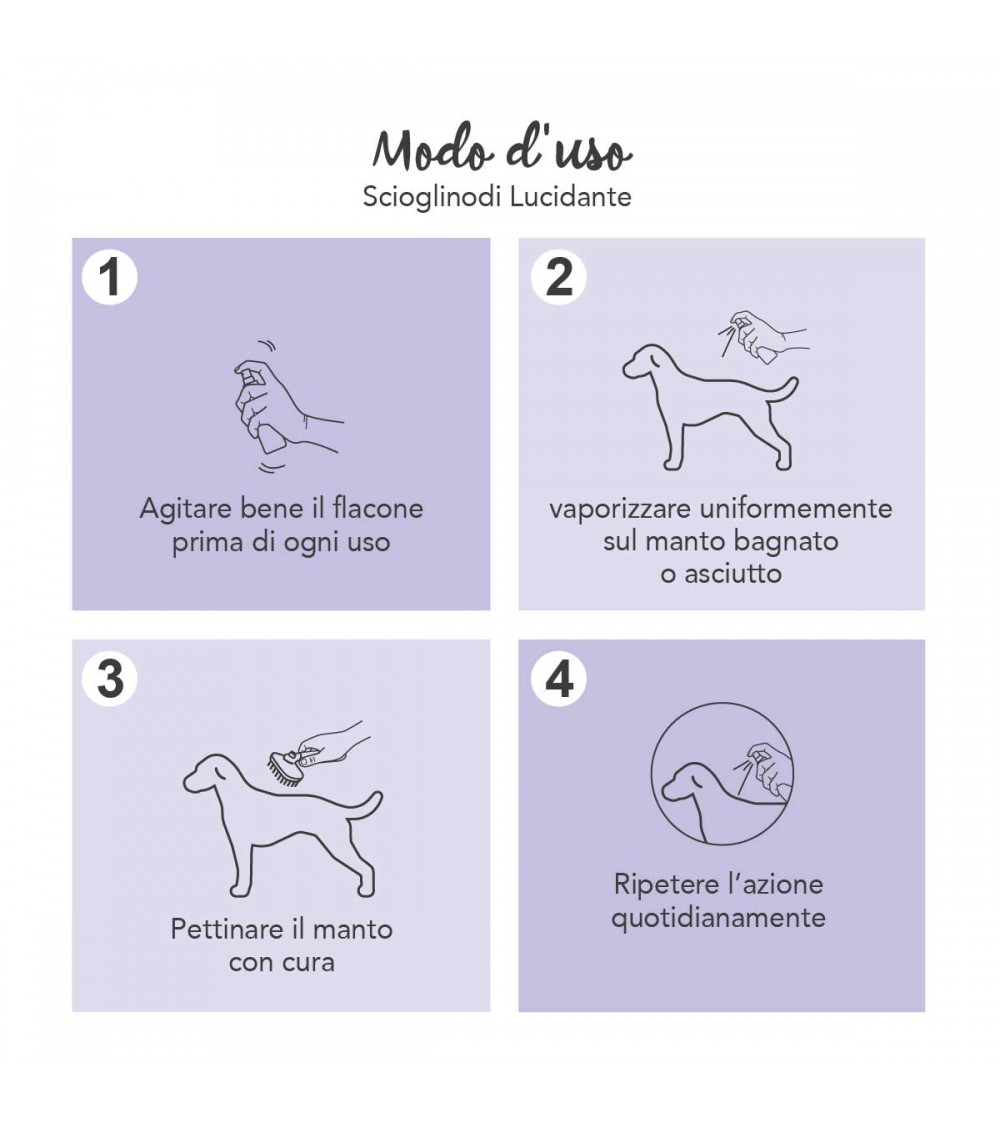 Modo d'uso
Scioglinodi Lucidante

1
Agitare bene il flacone prima di ogni uso

2
vaporizzare uniformemente sul manto bagnato o asciutto

3
Pettinare il manto con cura

4
Ripetere l'azione quotidianamente