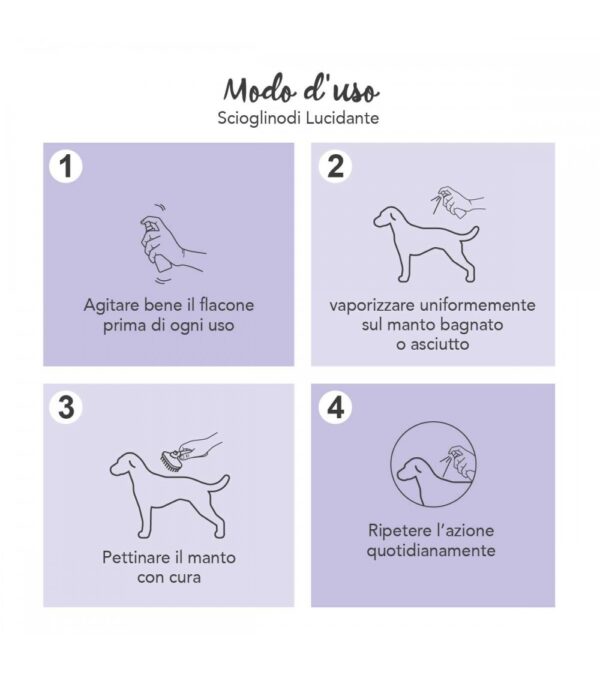 Modo d'uso
Scioglinodi Lucidante

1
Agitare bene il flacone prima di ogni uso

2
vaporizzare uniformemente sul manto bagnato o asciutto

3
Pettinare il manto con cura

4
Ripetere l'azione quotidianamente